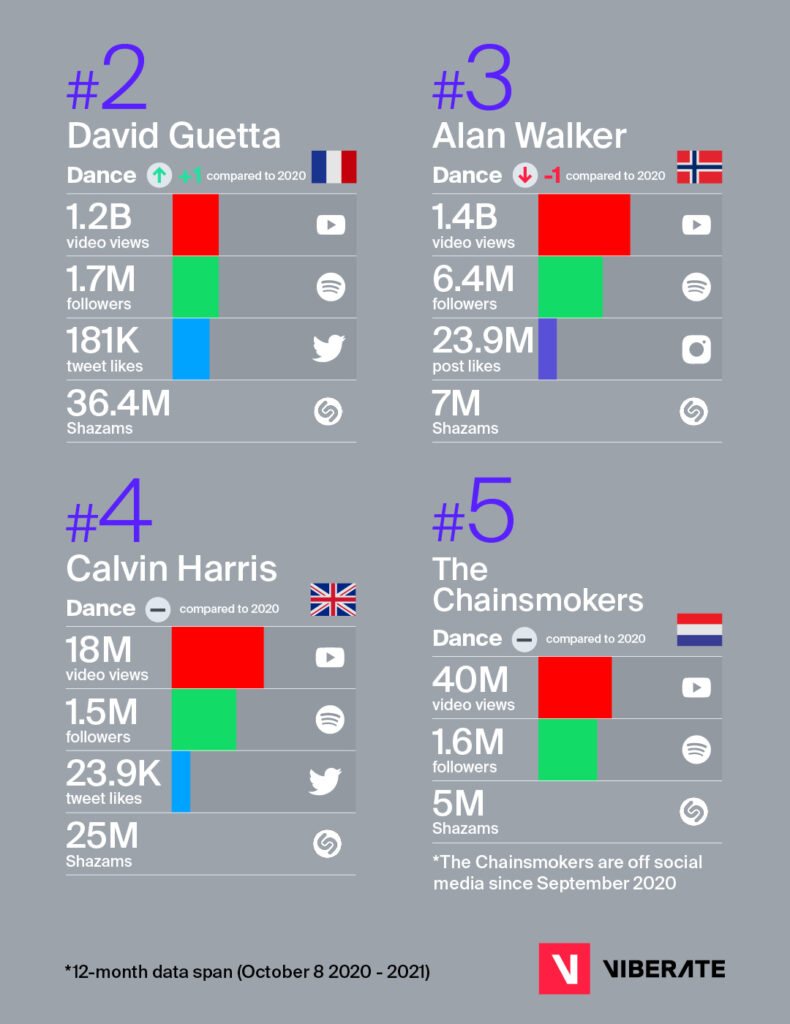 #2
David Guetta
Dance +1 compared to 2020

1.2B
video views

1.7M
followers

181K
tweet likes

36.4M
Shazams

#3
Alan Walker
Dance -1 compared to 2020

1.4B
video views

6.4M
followers

23.9M
post likes

7M
Shazams

#4
Calvin Harris
Dance compared to 2020

18M
video views

1.5M
followers

23.9K
tweet likes

25M
Shazams

#5
The Chainsmokers
Dance compared to 2020

40M
video views

1.6M
followers

5M
Shazams

*The Chainsmokers are off social media since September 2020

*12-month data span (October 8 2020 - 2021)

VIBERATE