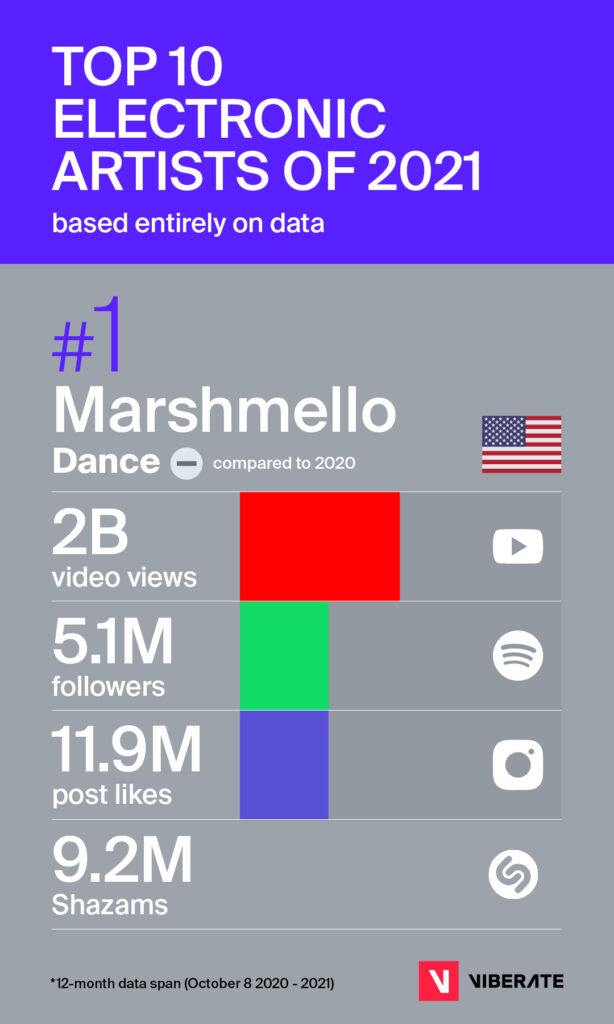 TOP 10 ELECTRONIC ARTISTS OF 2021

based entirely on data

#1

Marshmello

Dance compared to 2020

2B
video views

5.1M
followers

11.9M
post likes

9.2M
Shazams

*12-month data span (October 8 2020 - 2021)

VIBERATE